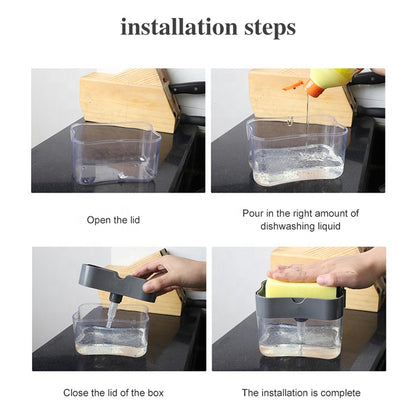 installation steps

Open the lid

Pour in the right amount of dishwashing liquid

Close the lid of the box

The installation is complete